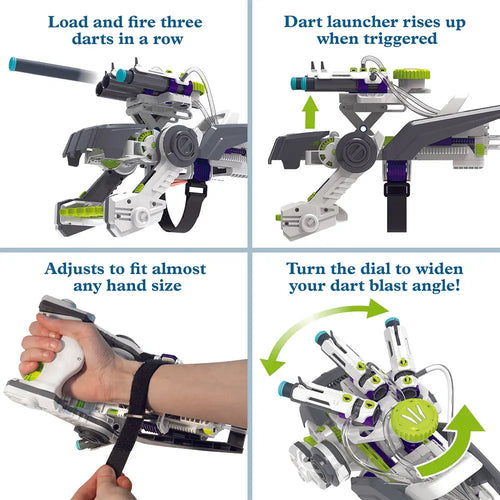 Load and fire three darts in a row

Dart launcher rises up when triggered

Adjusts to fit almost any hand size

Turn the dial to widen your dart blast angle!