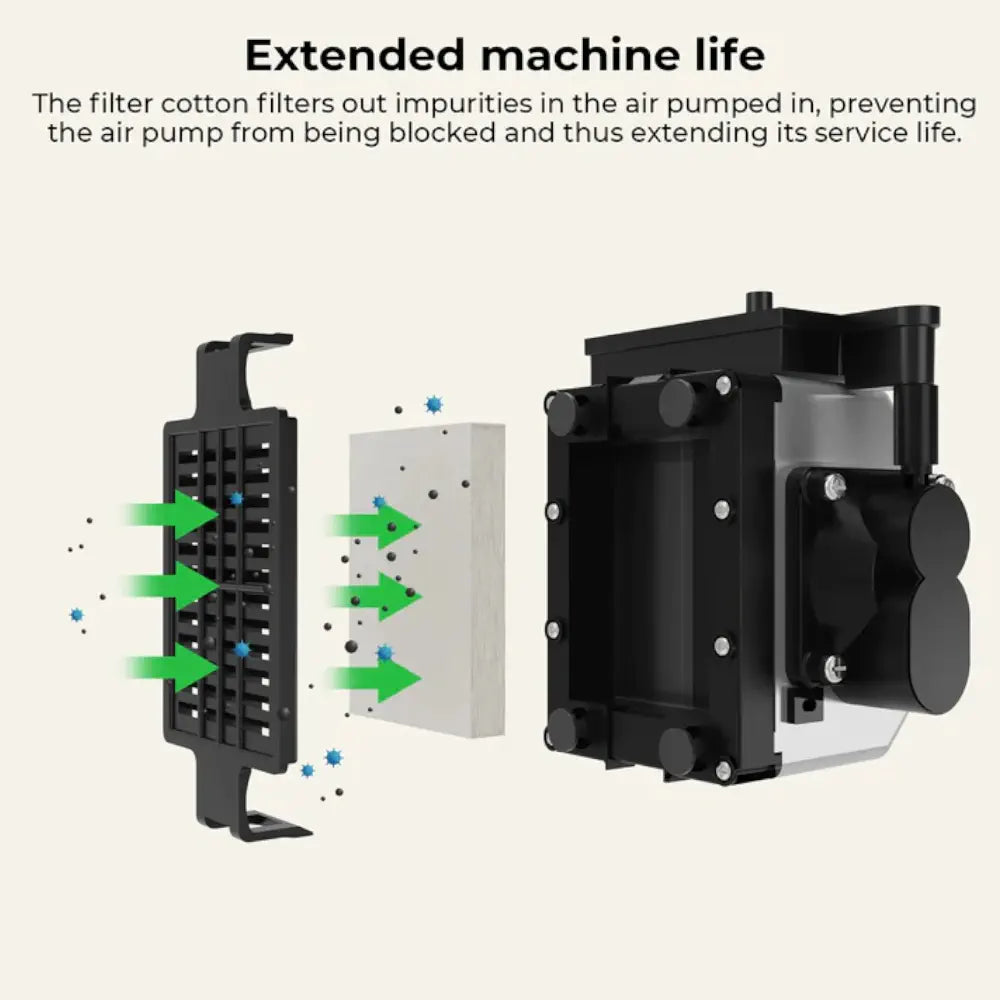 Extended machine life

The filter cotton filters out impurities in the air pumped in, preventing the air pump from being blocked and thus extending its service life.