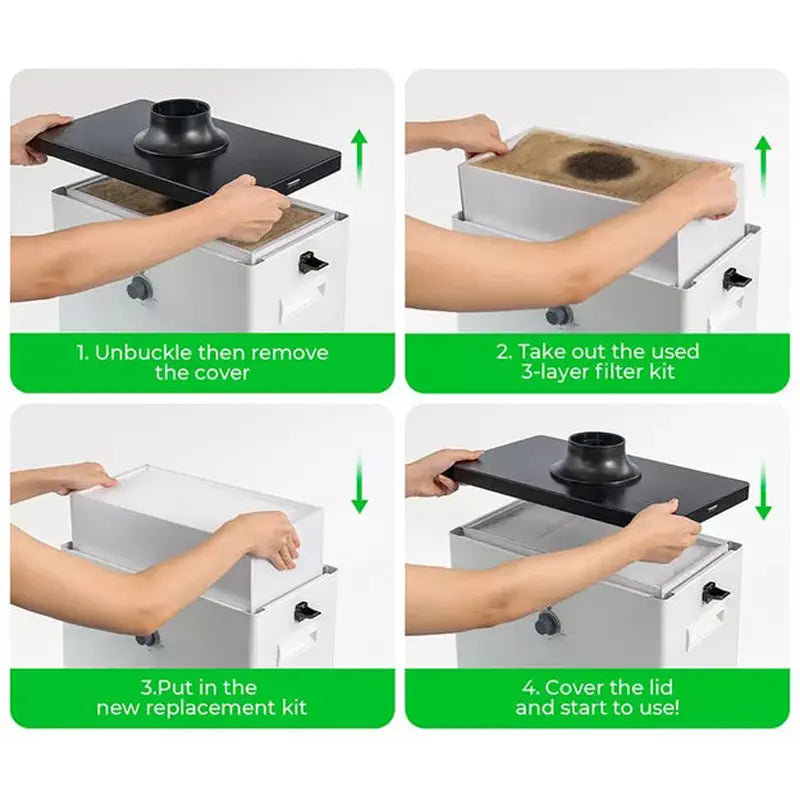 1. Unbuckle then remove the cover

2. Take out the used 3-layer filter kit

3.Put in the new replacement kit

4. Cover the lid and start to use!